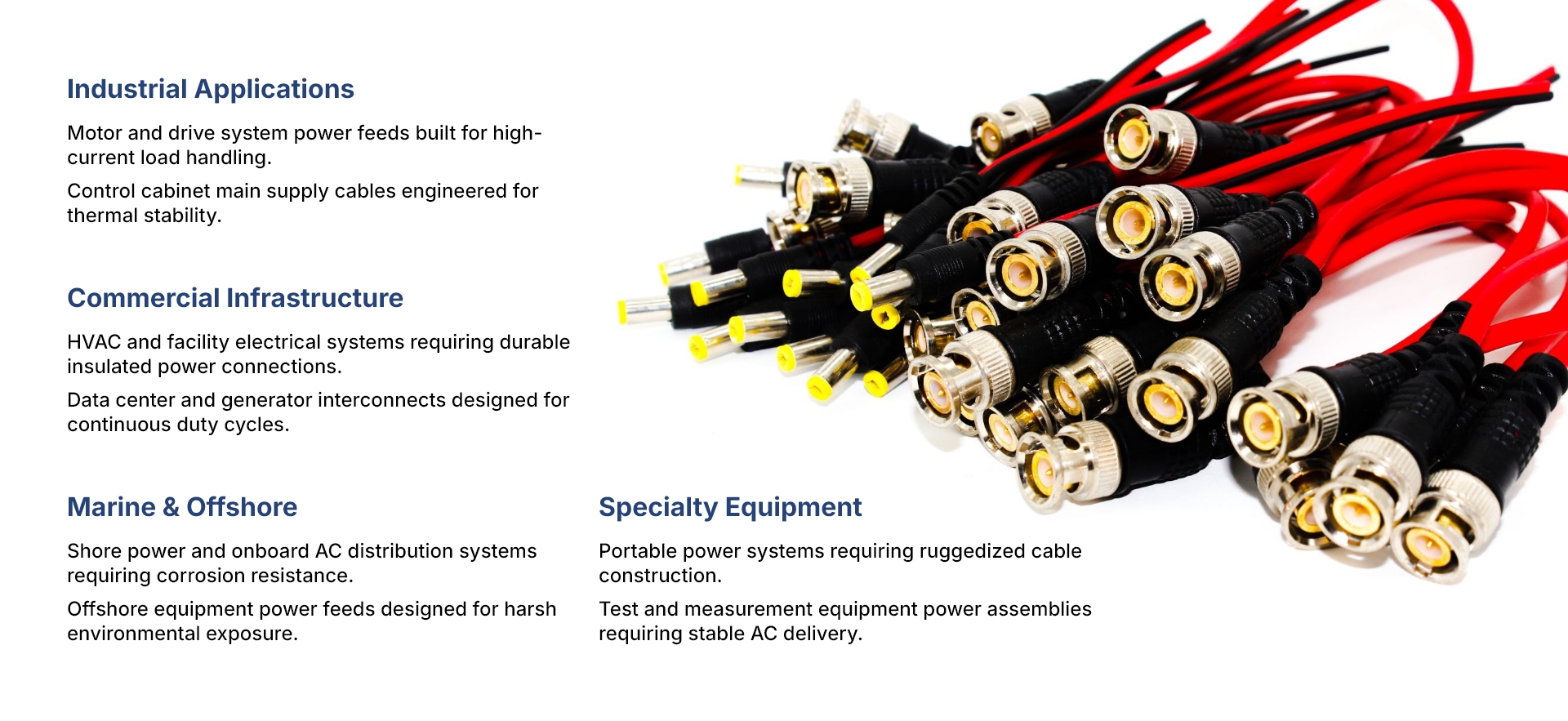 Industrial Applications

Motor and drive system power feeds built for high-current load handling.

Control cabinet main supply cables engineered for thermal stability.

Commercial Infrastructure

HVAC and facility electrical systems requiring durable insulated power connections.

Data center and generator interconnects designed for continuous duty cycles.

Marine & Offshore

Shore power and onboard AC distribution systems requiring corrosion resistance.

Offshore equipment power feeds designed for harsh environmental exposure.

Specialty Equipment

Portable power systems requiring ruggedized cable construction.

Test and measurement equipment power assemblies requiring stable AC delivery.